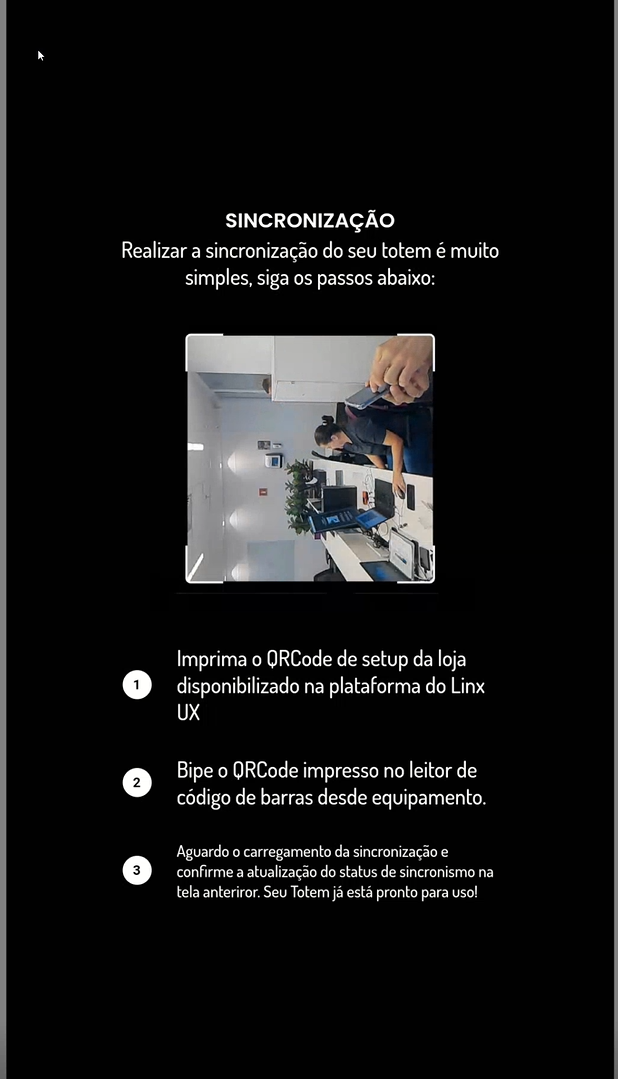 SINCRONIZAÇÃO
Realizar a sincronização do seu totem é muito simples, siga os passos abaixo:

1
Imprima o QRCode de setup da loja disponibilizado na plataforma do Linx UX

2
Bipe o QRCode impresso no leitor de código de barras desde equipamento.

3
Aguardo o carregamento da sincronização e confirme a atualização do status de sincronismo na tela anteriror. Seu Totem já está pronto para uso!