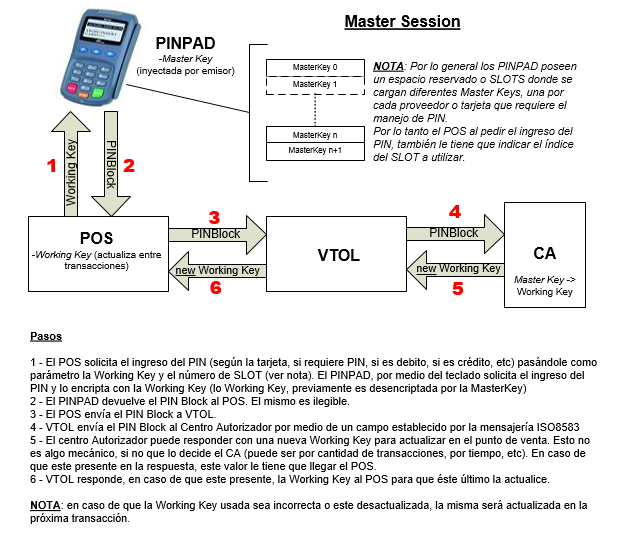 Master Session

PINPAD
-Master Key
(inyectada por emisor)

MasterKey 0
MasterKey 1
MasterKey n
MasterKey n+1

NOTA: Por lo general los PINPAD poseen un espacio reservado o SLOTS donde se cargan diferentes Master Keys, una por cada proveedor o tarjeta que requiere el manejo de PIN.
Por lo tanto el POS al pedir el ingreso del PIN, también le tiene que indicar el índice del SLOT a utilizar.

1
Working Key
PINBlock
2

POS
-Working Key (actualiza entre transacciones)

3
PINBlock
new Working Key
6

VTOL

4
PINBlock
new Working Key
5

CA
Master Key -> Working Key

Pasos

1 - El POS solicita el ingreso del PIN (según la tarjeta, si requiere PIN, si es debito, si es crédito, etc) pasándole como parámetro la Working Key y el número de SLOT (ver nota). El PINPAD, por medio del teclado solicita el ingreso del PIN y lo encripta con la Working Key (lo Working Key, previamente es desencriptada por la MasterKey)
2 - El PINPAD devuelve el PIN Block al POS. El mismo es ilegible.
3 - El POS envía el PIN Block a VTOL.
4 - VTOL envía el PIN Block al Centro Autorizador por medio de un campo establecido por la mensajería ISO8583
5 - El centro Autorizador puede responder con una nueva Working Key para actualizar en el punto de venta. Esto no es algo mecánico, si no que lo decide el CA (puede ser por cantidad de transacciones, por tiempo, etc). En caso de que este presente en la respuesta, este valor le tiene que llegar el POS.
6 - VTOL responde, en caso de que este presente, la Working Key al POS para que éste último la actualice.

NOTA: en caso de que la Working Key usada sea incorrecta o este desactualizada, la misma será actualizada en la próxima transacción.